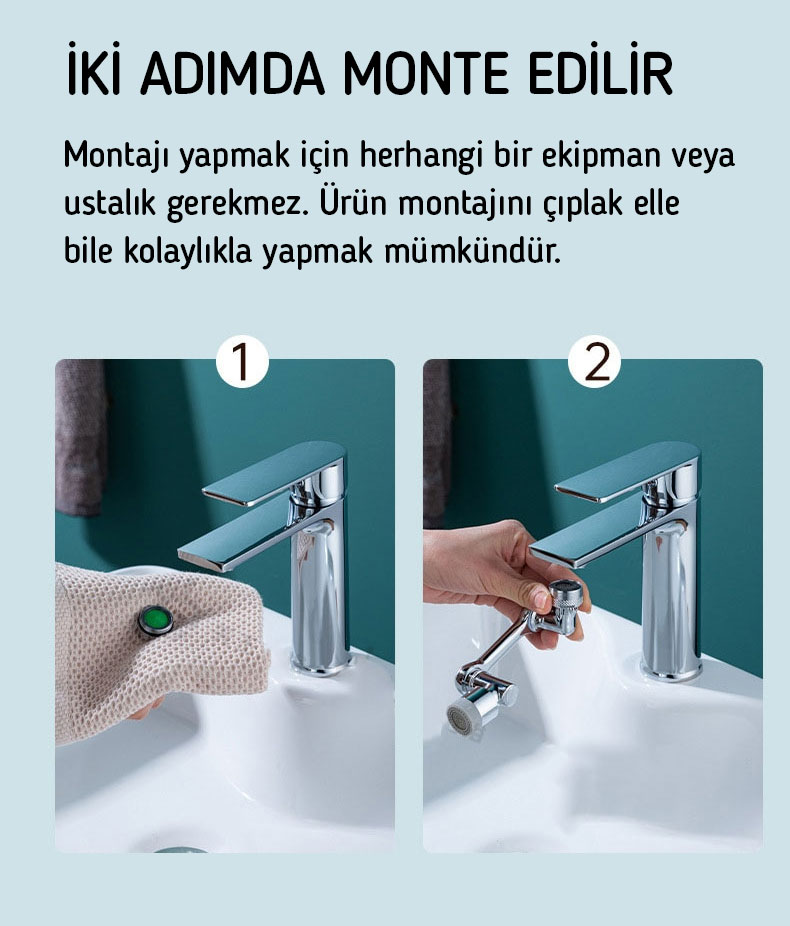 İKİ ADIMDA MONTE EDİLİR

Montajı yapmak için herhangi bir ekipman veya ustalık gerekmez. Ürün montajını çıplak elle bile kolaylıkla yapmak mümkündür.

1

2