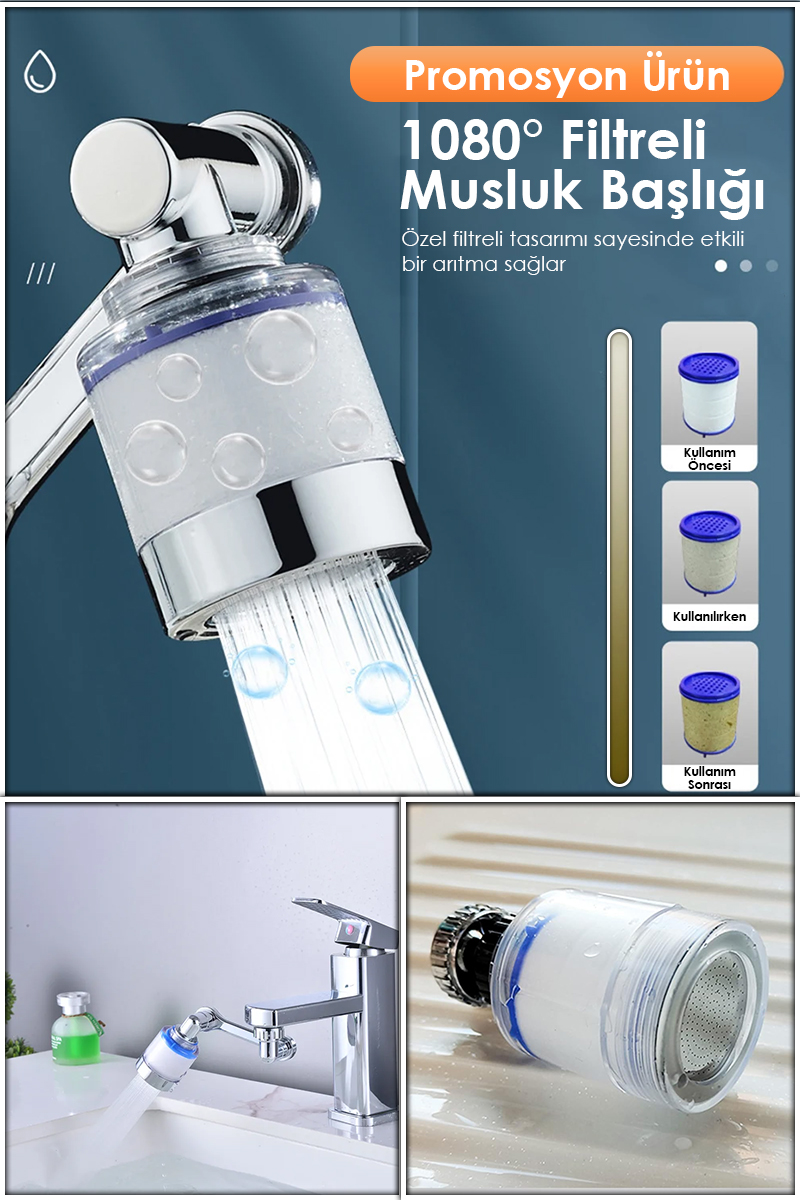 Promosyon Ürün

1080° Filtreli Musluk Başlığı

Özel filtreli tasarımı sayesinde etkili bir arıtma sağlar

///

Kullanım Öncesi

Kullanılırken

Kullanım Sonrası